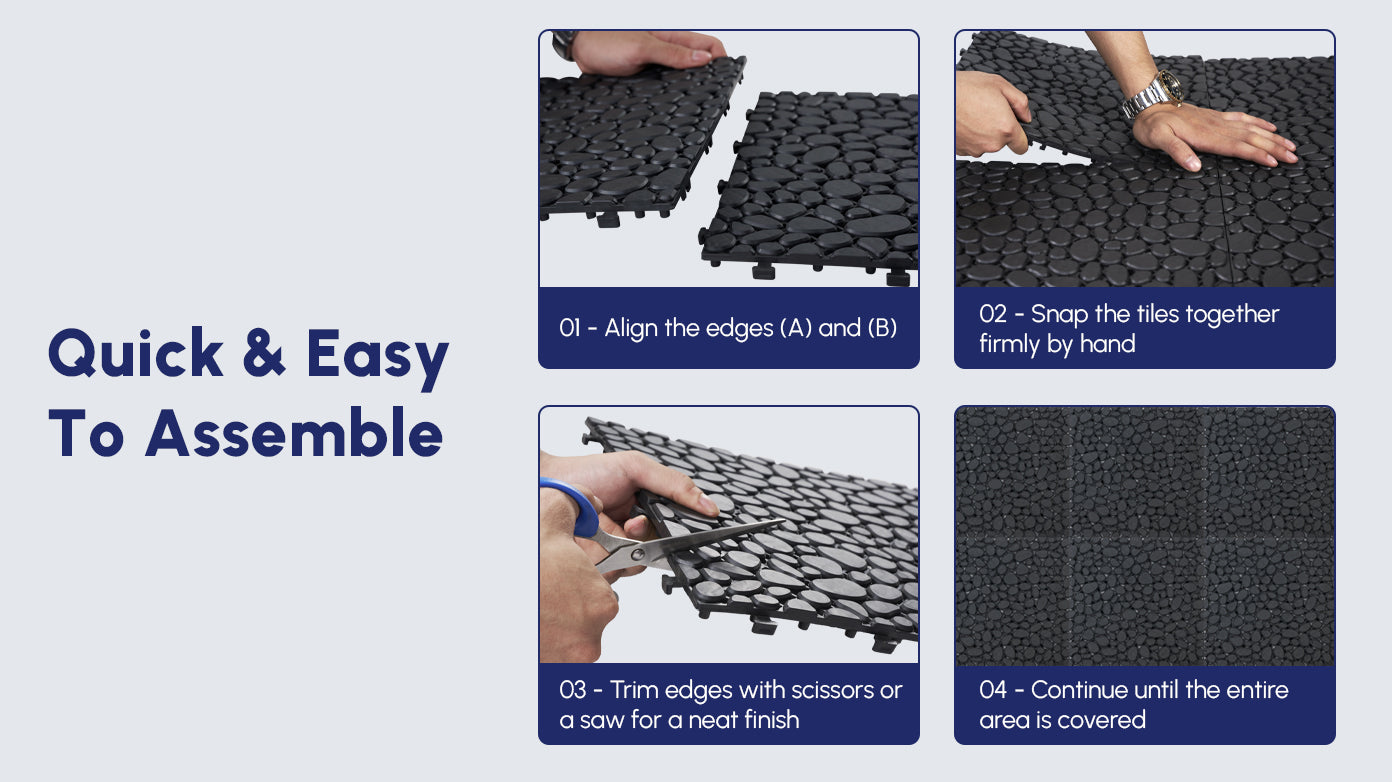 Quick & Easy To Assemble

01 - Align the edges (A) and (B)

02 - Snap the tiles together firmly by hand

03 - Trim edges with scissors or a saw for a neat finish

04 - Continue until the entire area is covered