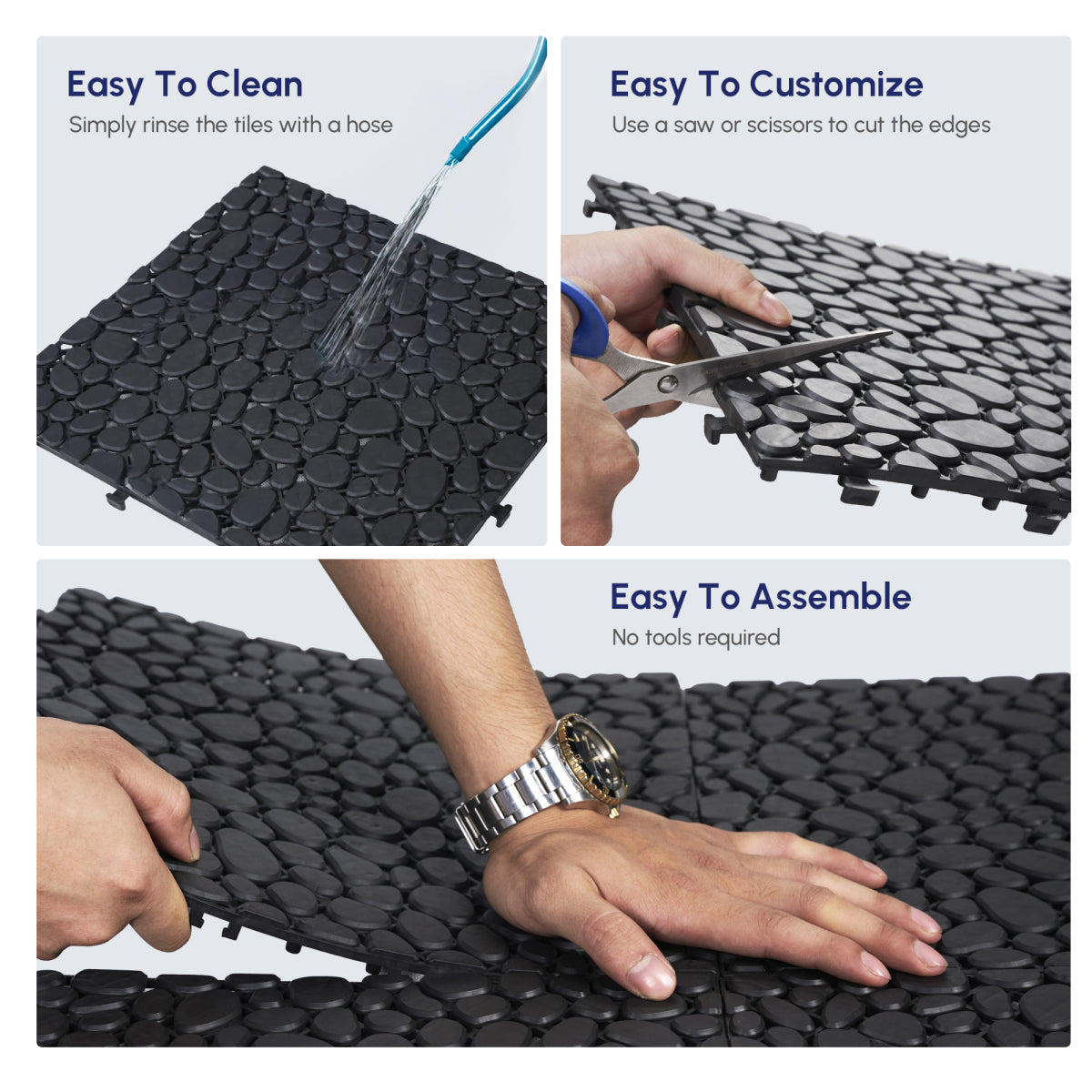 Easy To Clean
Simply rinse the tiles with a hose

Easy To Customize
Use a saw or scissors to cut the edges

Easy To Assemble
No tools required